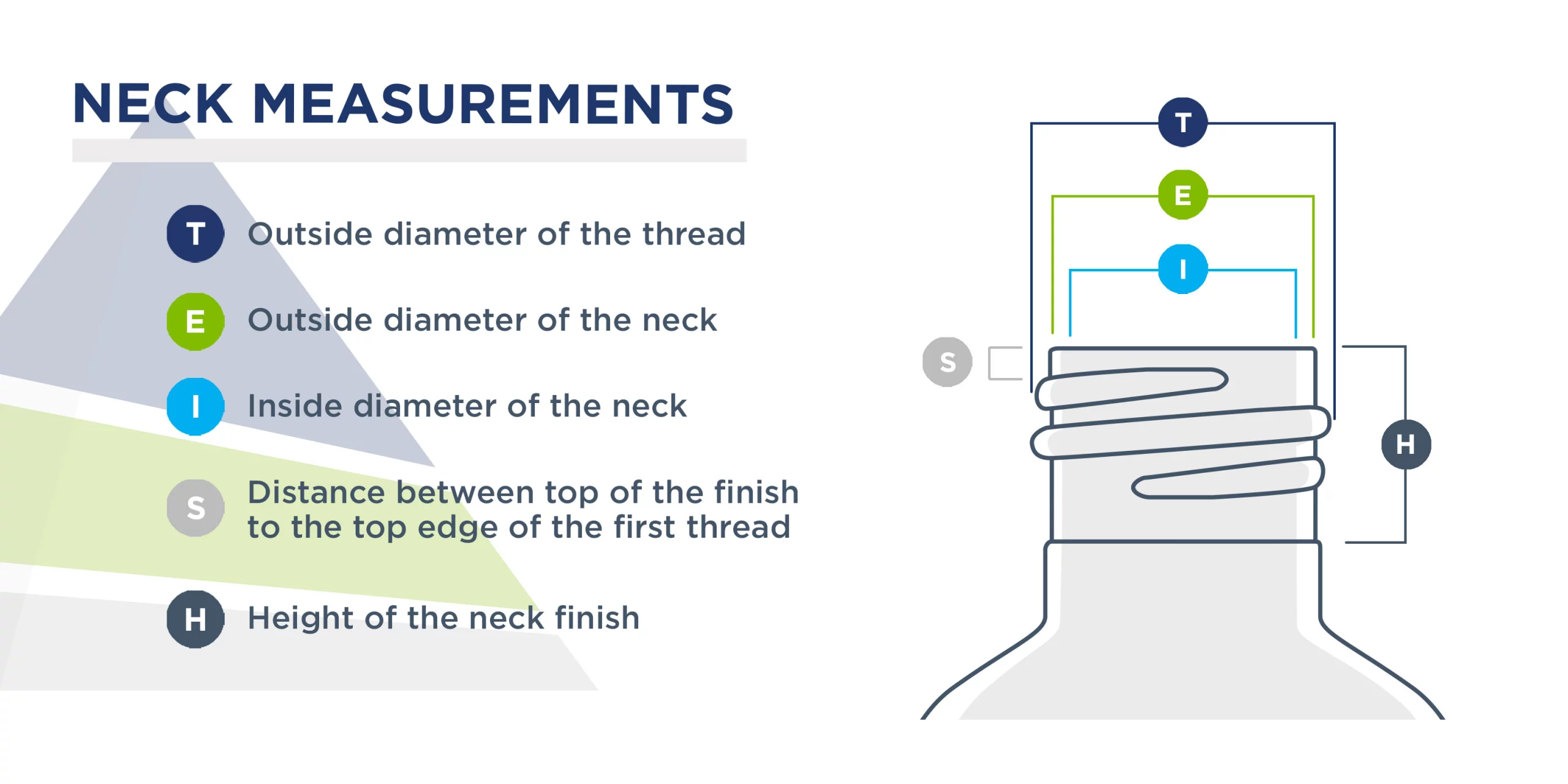 NECK MEASUREMENTS

T Outside diameter of the thread

E Outside diameter of the neck

I Inside diameter of the neck

S Distance between top of the finish to the top edge of the first thread

H Height of the neck finish

T

E

I

S

H