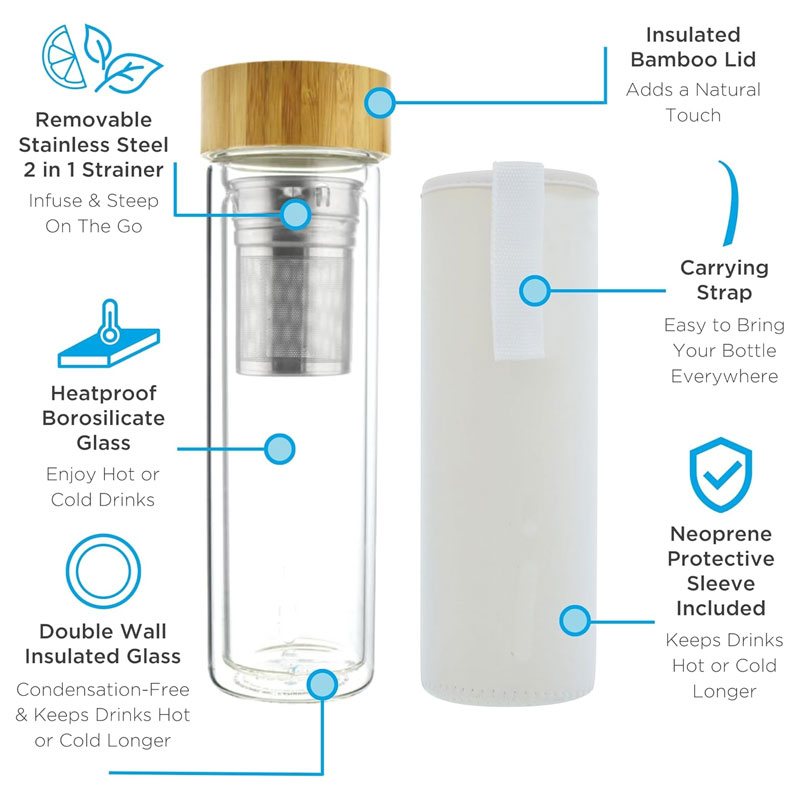 Removable Stainless Steel 2 in 1 Strainer

Infuse & Steep On The Go

Heatproof Borosilicate Glass

Enjoy Hot or Cold Drinks

Double Wall Insulated Glass

Condensation-Free & Keeps Drinks Hot or Cold Longer

Insulated Bamboo Lid

Adds a Natural Touch

Carrying Strap

Easy to Bring Your Bottle Everywhere

Neoprene Protective Sleeve Included

Keeps Drinks Hot or Cold Longer