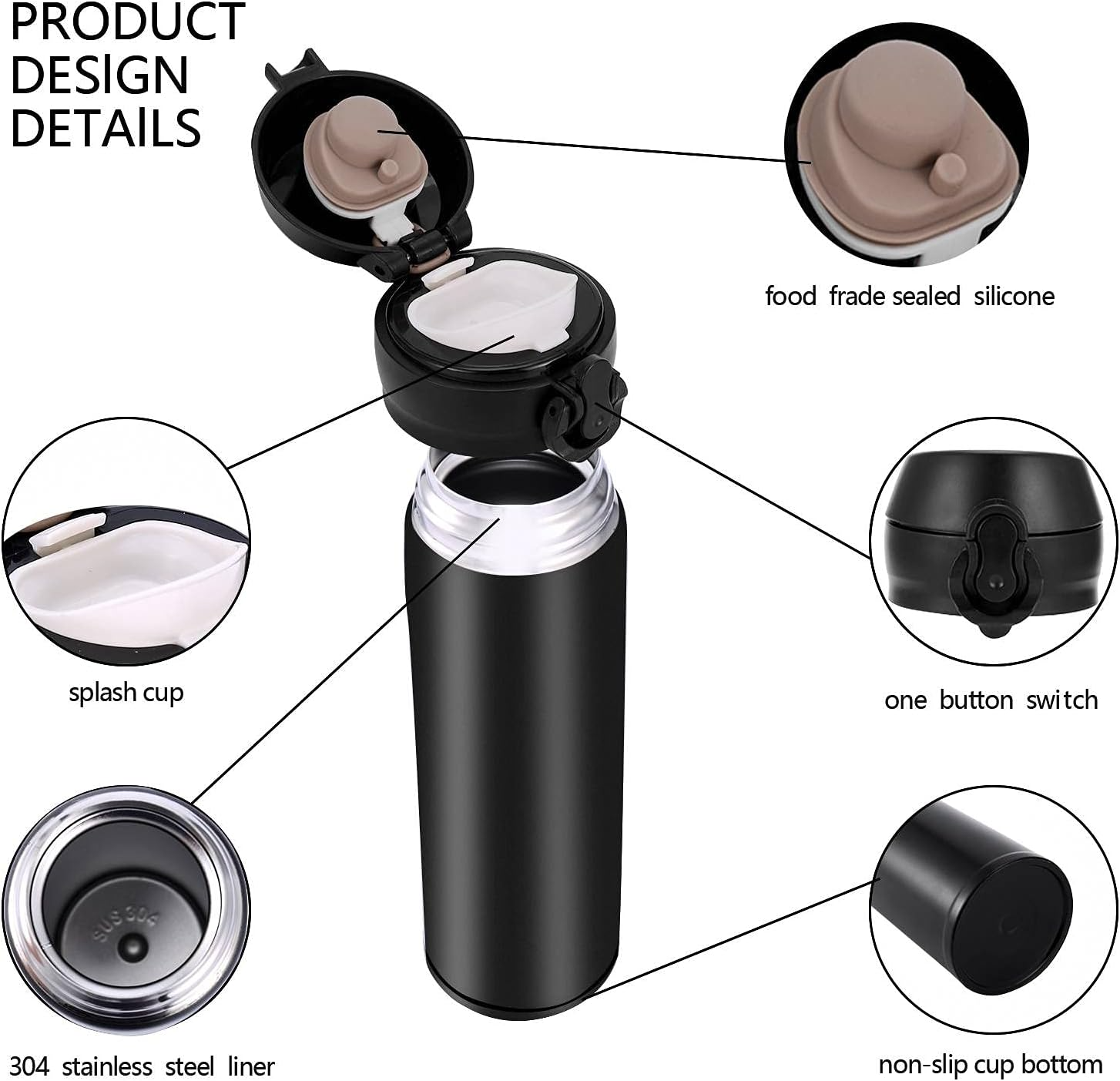 PRODUCT DESIGN DETAILS

food frade sealed silicone

splash cup

one button switch

SUS 304

304 stainless steel liner

non-slip cup bottom